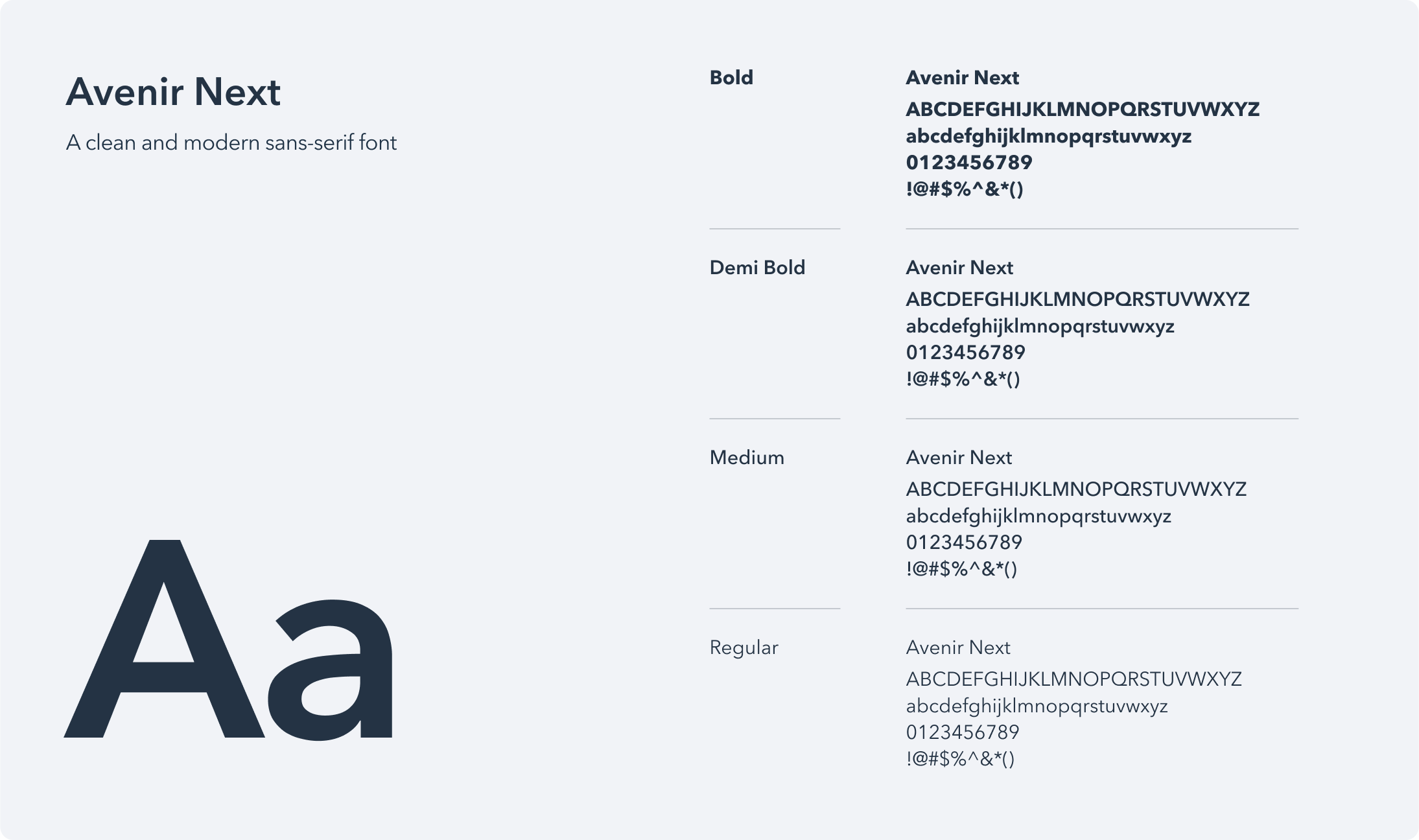 Avenir Next

A clean and modern sans-serif font

Aa

Bold

Avenir Next
ABCDEFGHIJKLMNOPQRSTUVWXYZ
abcdefghijklmnopqrstuvwxyz
0123456789
!@#$%^&*()

Demi Bold

Avenir Next
ABCDEFGHIJKLMNOPQRSTUVWXYZ
abcdefghijklmnopqrstuvwxyz
0123456789
!@#$%^&*()

Medium

Avenir Next
ABCDEFGHIJKLMNOPQRSTUVWXYZ
abcdefghijklmnopqrstuvwxyz
0123456789
!@#$%^&*()

Regular

Avenir Next
ABCDEFGHIJKLMNOPQRSTUVWXYZ
abcdefghijklmnopqrstuvwxyz
0123456789
!@#$%^&*()