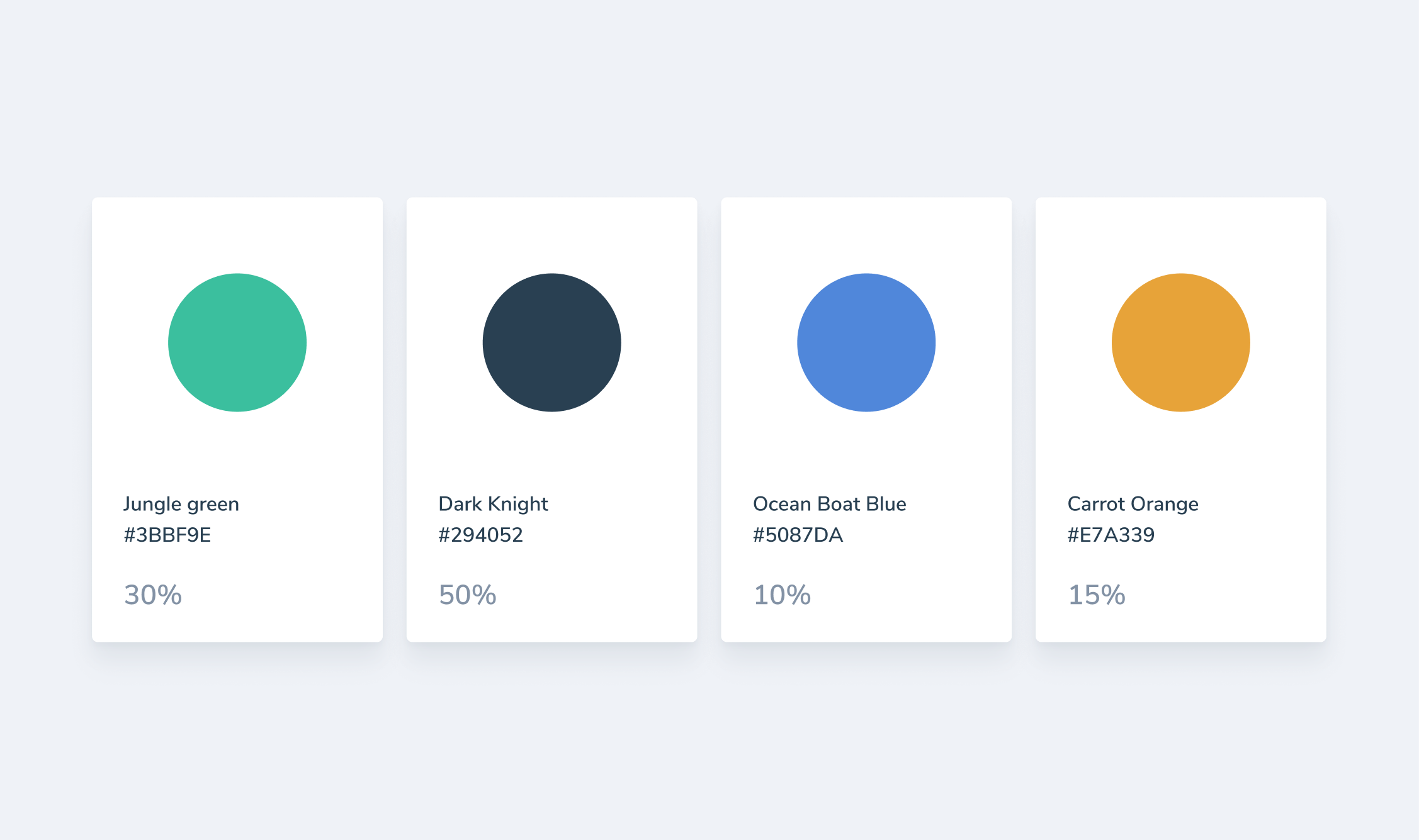 Jungle green
#3BBF9E

30%

Dark Knight
#294052

50%

Ocean Boat Blue
#5087DA

10%

Carrot Orange
#E7A339

15%